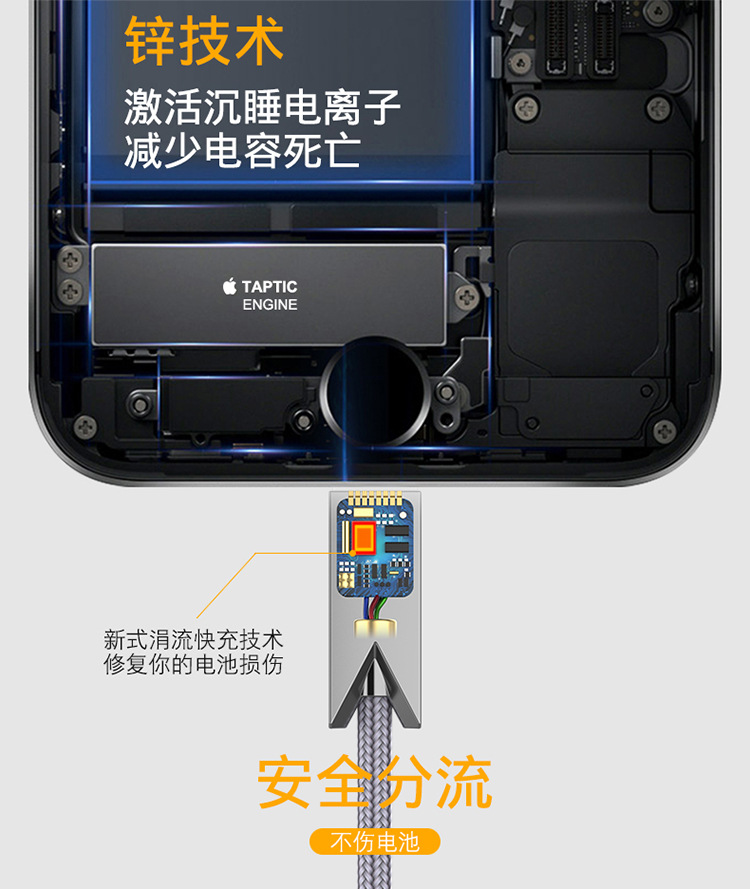 锌技术
激活沉睡电离子
减少电容死亡

TAPTIC ENGINE

新式涓流快充技术
修复你的电池损伤

安全分流
不伤电池