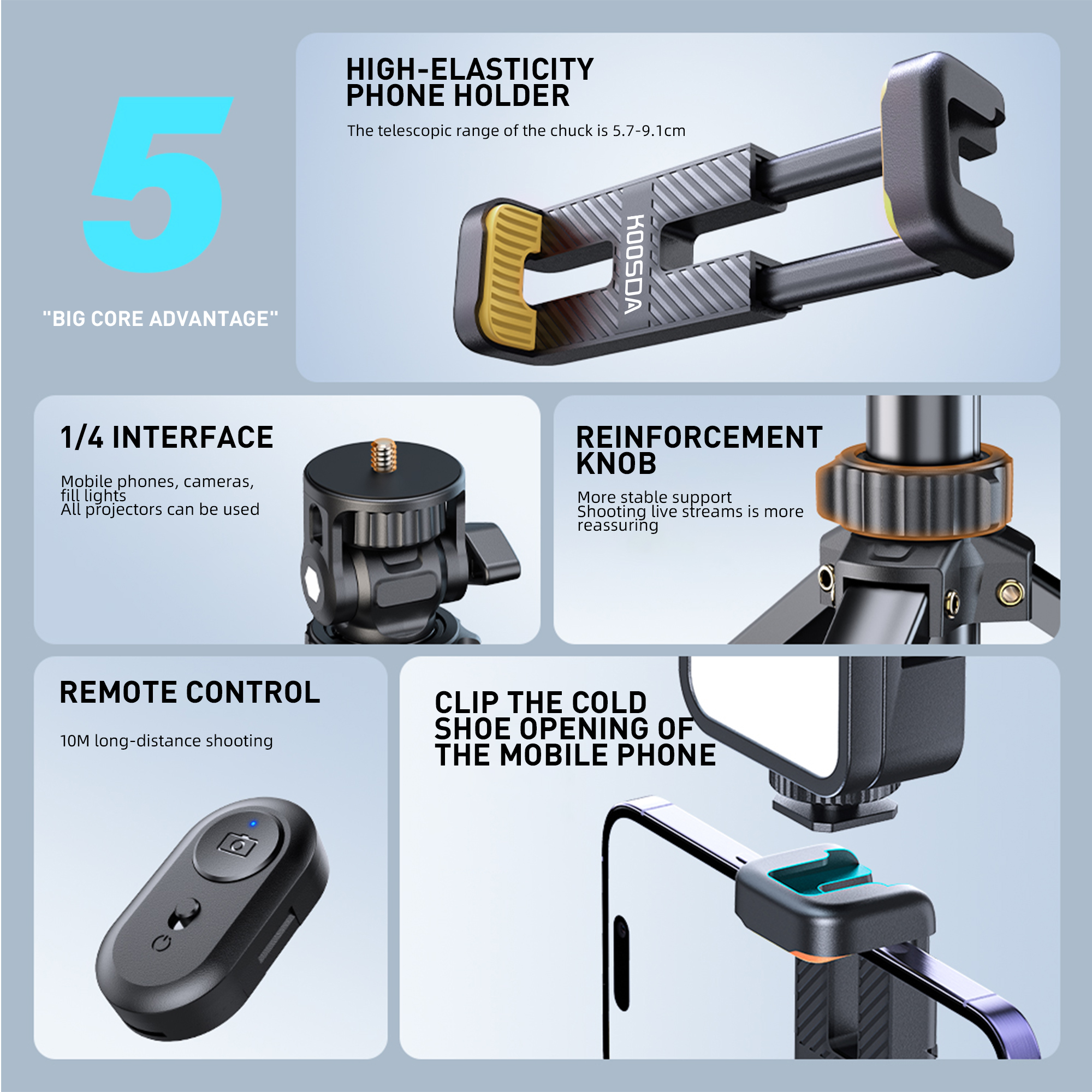 5

"BIG CORE ADVANTAGE"

HIGH-ELASTICITY PHONE HOLDER

The telescopic range of the chuck is 5.7-9.1cm

KOOSDA

1/4 INTERFACE

Mobile phones, cameras, fill lights
All projectors can be used

REINFORCEMENT KNOB

More stable support
Shooting live streams is more reassuring

REMOTE CONTROL

10M long-distance shooting

CLIP THE COLD SHOE OPENING OF THE MOBILE PHONE