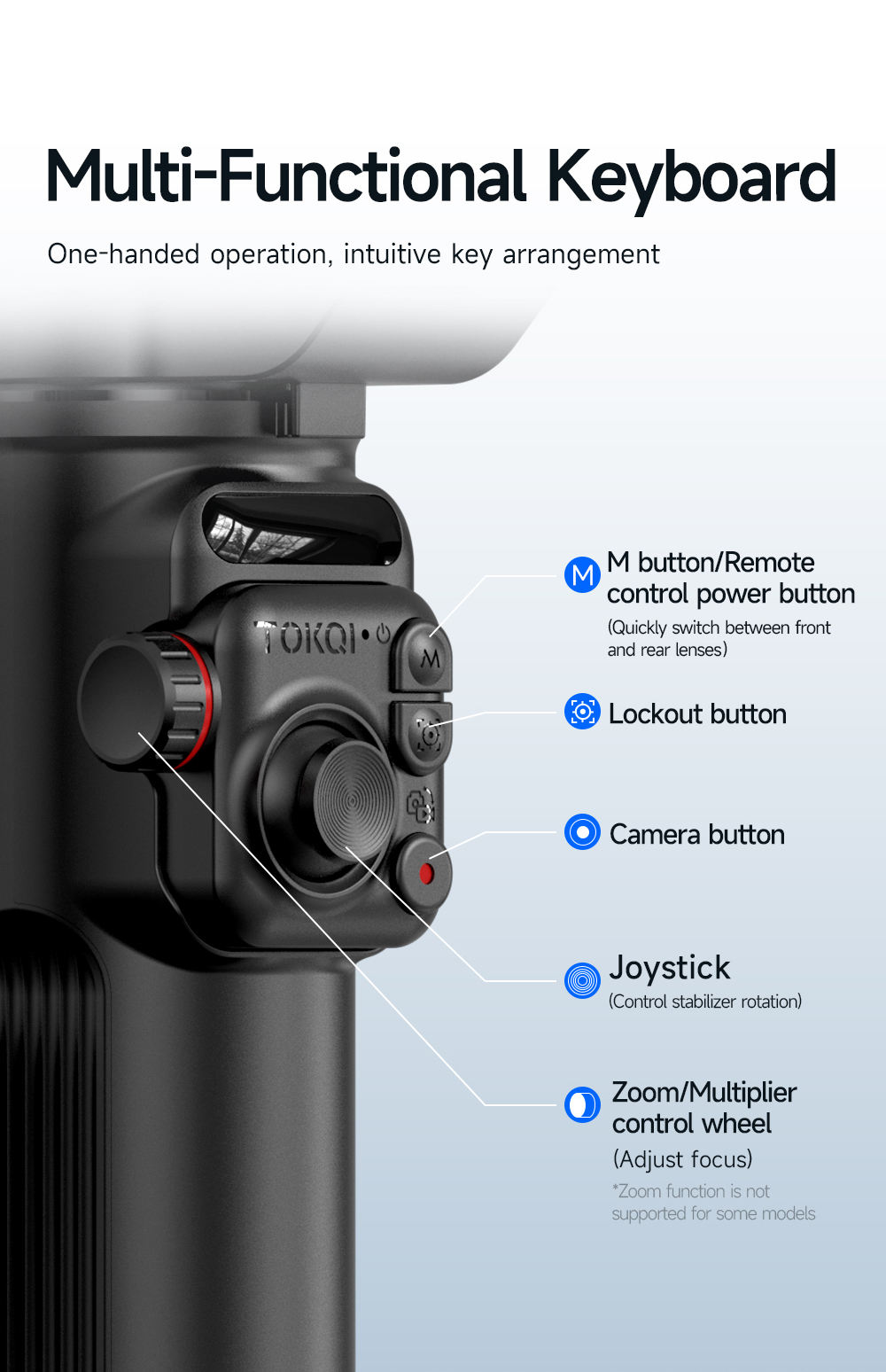 Multi-Functional Keyboard

One-handed operation, intuitive key arrangement

TOKQI

M

M

M button/Remote control power button
(Quickly switch between front and rear lenses)

Lockout button

Camera button

Joystick
(Control stabilizer rotation)

Zoom/Multiplier control wheel
(Adjust focus)
*Zoom function is not supported for some models