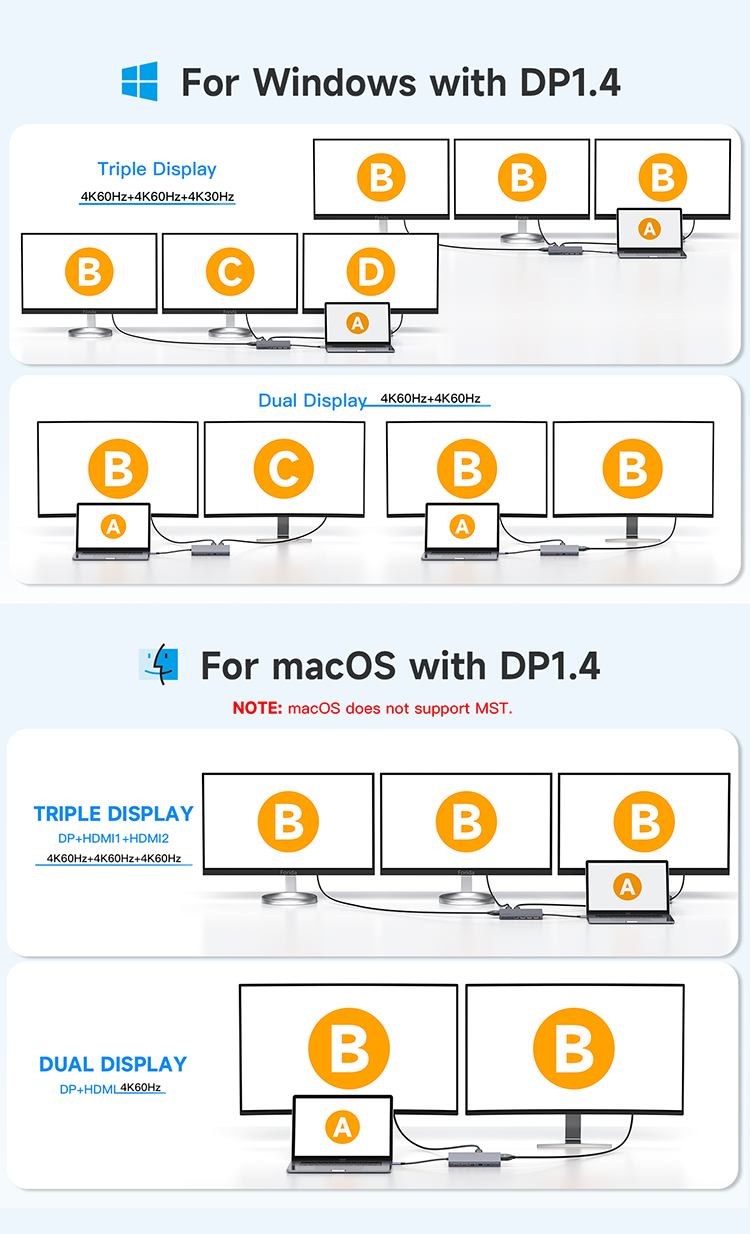 For Windows with DP1.4

Triple Display
4K60Hz+4K60Hz+4K30Hz

B B B
A
B C D
A

Dual Display 4K60Hz+4K60Hz

B C
A
B B
A

For macOS with DP1.4
NOTE: macOS does not support MST.

TRIPLE DISPLAY
DP+HDMI1+HDMI2
4K60Hz+4K60Hz+4K60Hz

B B B
A

DUAL DISPLAY
DP+HDMI 4K60Hz

B B
A