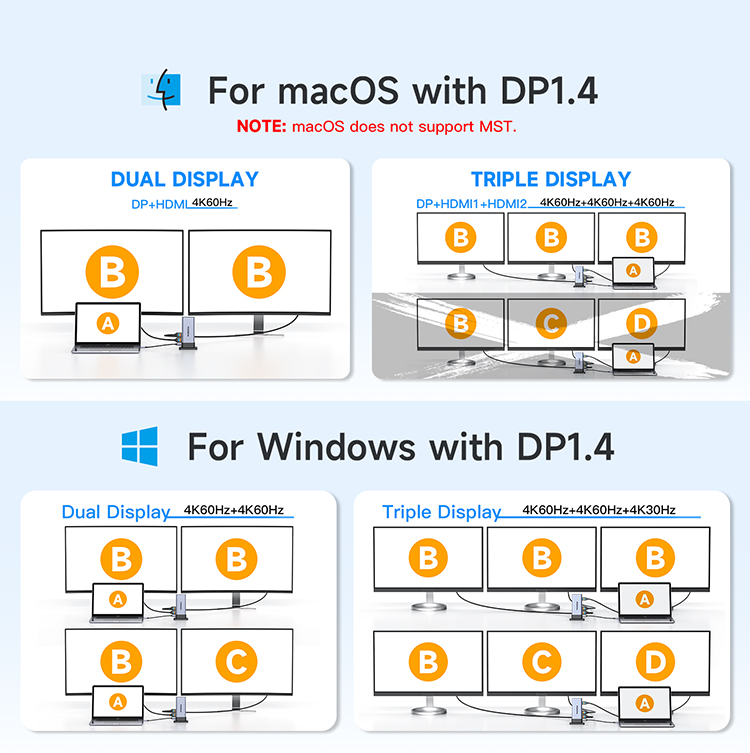 For macOS with DP1.4
NOTE: macOS does not support MST.

DUAL DISPLAY
DP+HDMI 4K60Hz
B B A

TRIPLE DISPLAY
DP+HDMI1+HDMI2 4K60Hz+4K60Hz+4K60Hz
B B B A
B C D A

For Windows with DP1.4

Dual Display 4K60Hz+4K60Hz
B B A
B C A

Triple Display 4K60Hz+4K60Hz+4K30Hz
B B B A
B C D A