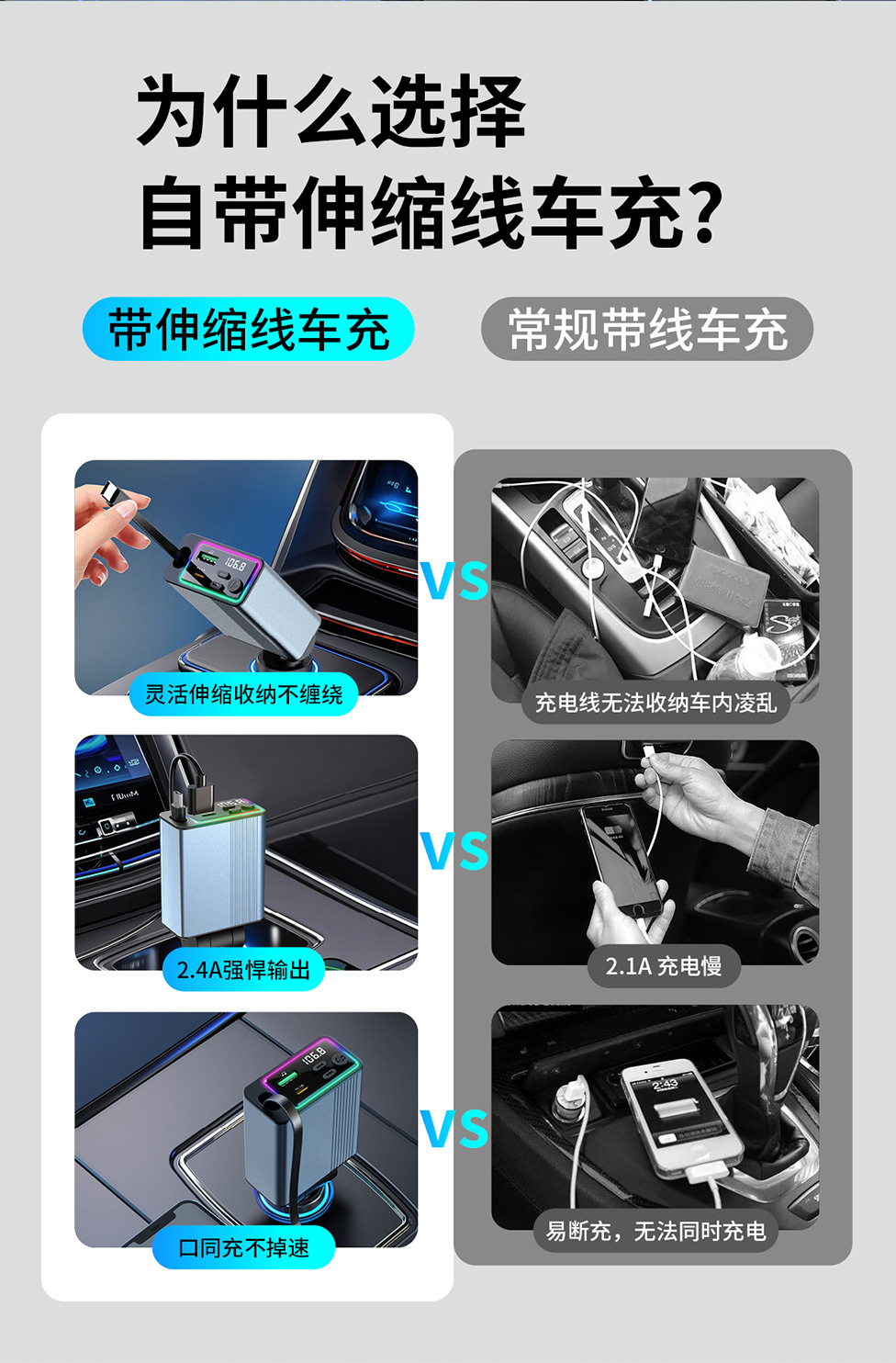 为什么选择
自带伸缩线车充?

带伸缩线车充

常规带线车充

106.8

灵活伸缩收纳不缠绕

VS

充电线无法收纳车内凌乱

2.4A强悍输出

VS

2.1A 充电慢

106.8

口同充不掉速

VS

2:43

易断充，无法同时充电