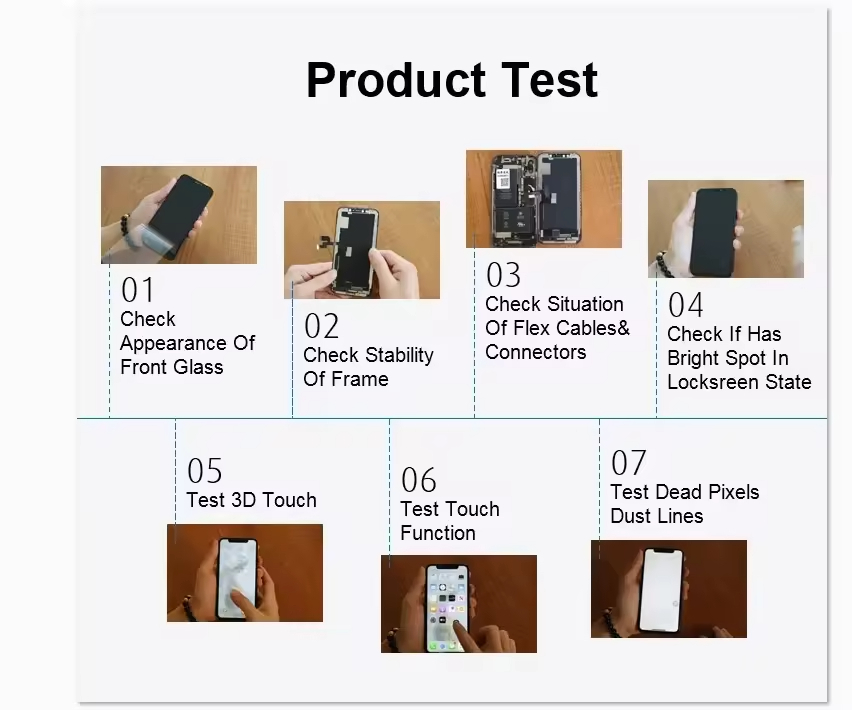 Product Test

01
Check Appearance Of Front Glass

02
Check Stability Of Frame

03
Check Situation Of Flex Cables& Connectors

04
Check If Has Bright Spot In Locksreen State

05
Test 3D Touch

06
Test Touch Function

07
Test Dead Pixels Dust Lines