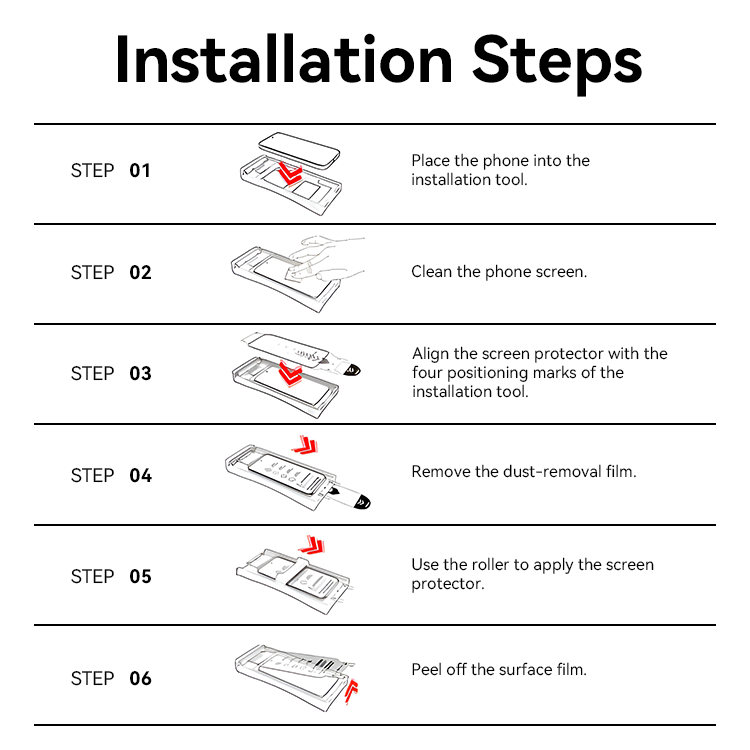 Installation Steps

STEP 01
Place the phone into the installation tool.

STEP 02
Clean the phone screen.

STEP 03
Align the screen protector with the four positioning marks of the installation tool.

STEP 04
Remove the dust-removal film.

STEP 05
Use the roller to apply the screen protector.

STEP 06
Peel off the surface film.