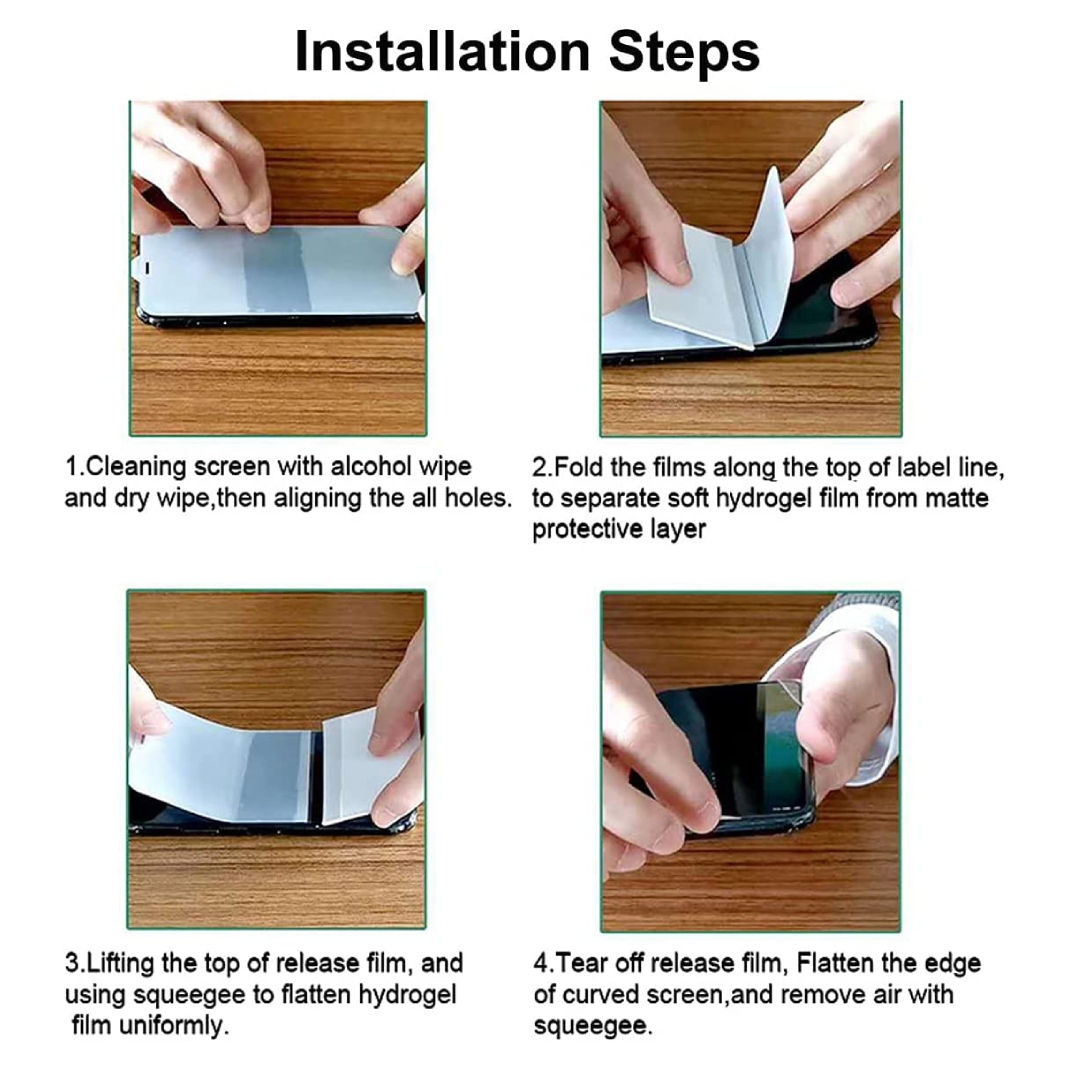 Installation Steps

1.Cleaning screen with alcohol wipe and dry wipe,then aligning the all holes.

2.Fold the films along the top of label line, to separate soft hydrogel film from matte protective layer

3.Lifting the top of release film, and using squeegee to flatten hydrogel film uniformly.

4.Tear off release film, Flatten the edge of curved screen,and remove air with squeegee.