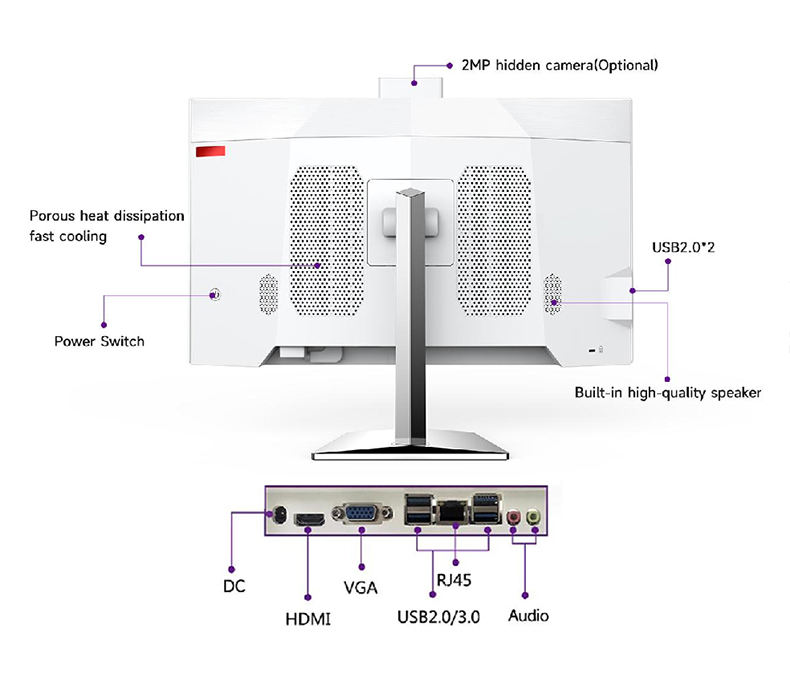 2MP hidden camera(Optional)

Porous heat dissipation
fast cooling

USB2.0*2

Power Switch

Built-in high-quality speaker

DC

HDMI

VGA

RJ45

USB2.0/3.0

Audio